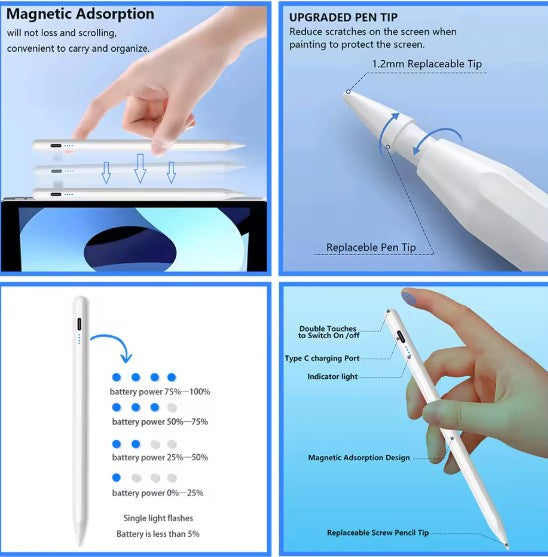 Magnetic Adsorption
will not loss and scrolling, convenient to carry and organize.

UPGRADED PEN TIP
Reduce scratches on the screen when painting to protect the screen.

1.2mm Replaceable Tip

Replaceable Pen Tip

battery power 75%—100%

battery power 50%—75%

battery power 25%—50%

battery power 0%—25%

Single light flashes
Battery is less than 5%

Double Touches to Switch On /off

Type C charging Port

Indicator light

Magnetic Adsorption Design

Replaceable Screw Pencil Tip